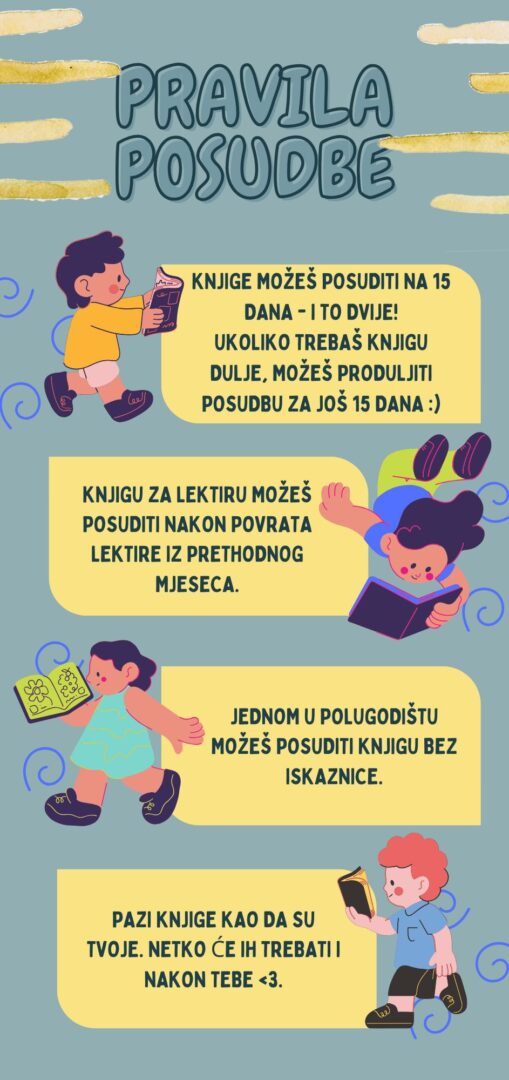 PRAVILA POSUDBE

KNJIGE MOŽEŠ POSUDITI NA 15 DANA - I TO DVIJE! UKOLIKO TREBAŠ KNJIGU DULJE, MOŽEŠ PRODULJITI POSUDBU ZA JOŠ 15 DANA :)

KNJIGU ZA LEKTIRU MOŽEŠ POSUDITI NAKON POVRATA LEKTIRE IZ PRETHODNOG MJESECA.

JEDNOM U POLUGODIŠTU MOŽEŠ POSUDITI KNJIGU BEZ ISKAZNICE.

PAZI KNJIGE KAO DA SU TVOJE. NETKO ĆE IH TREBATI I NAKON TEBE <3.